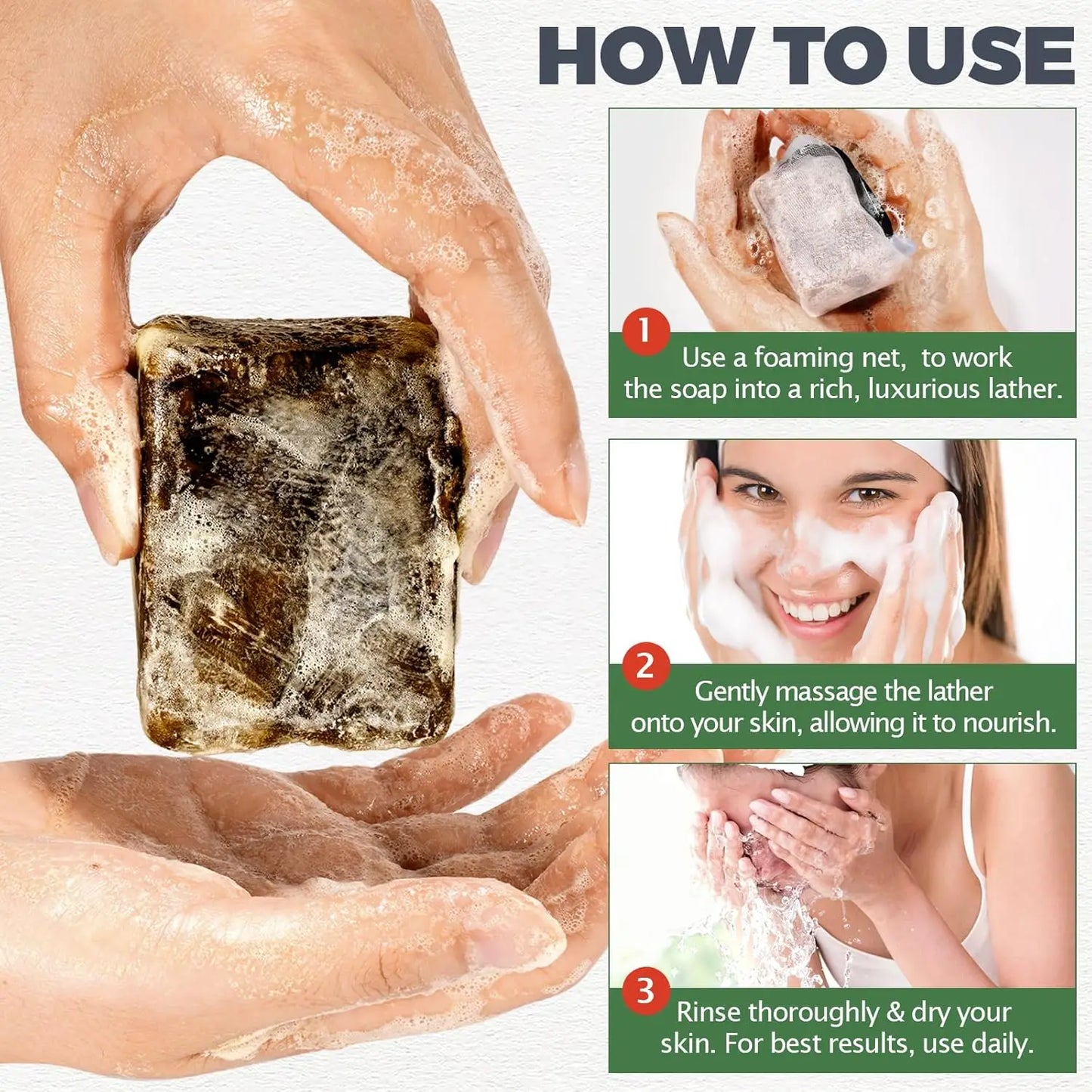 HOW TO USE

1 Use a foaming net, to work the soap into a rich, luxurious lather.

2 Gently massage the lather onto your skin, allowing it to nourish.

3 Rinse thoroughly & dry your skin. For best results, use daily.